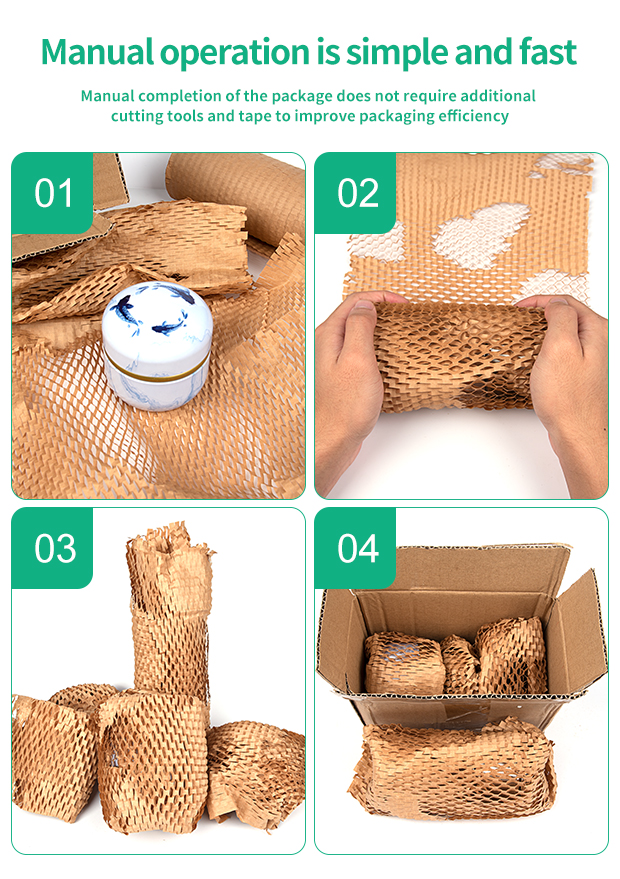 Manual operation is simple and fast

Manual completion of the package does not require additional cutting tools and tape to improve packaging efficiency

01

02

03

04