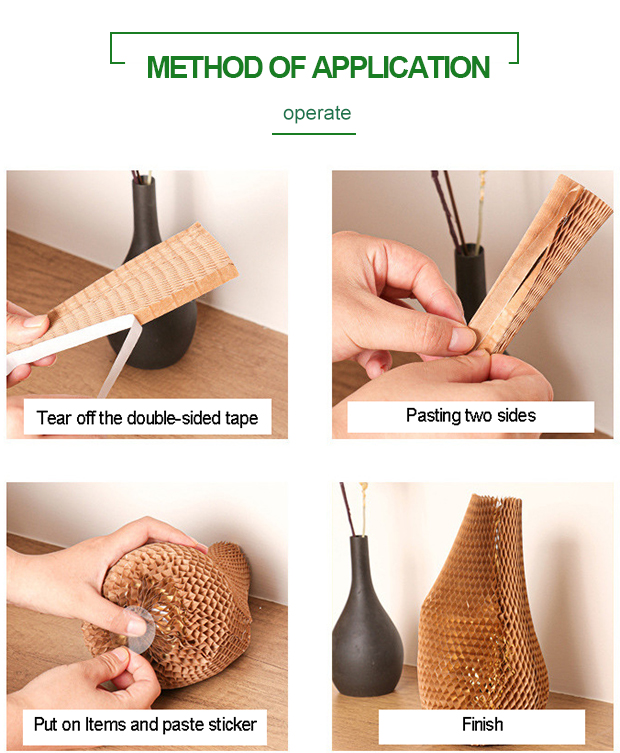 METHOD OF APPLICATION

operate

Tear off the double-sided tape

Pasting two sides

Put on Items and paste sticker

Finish